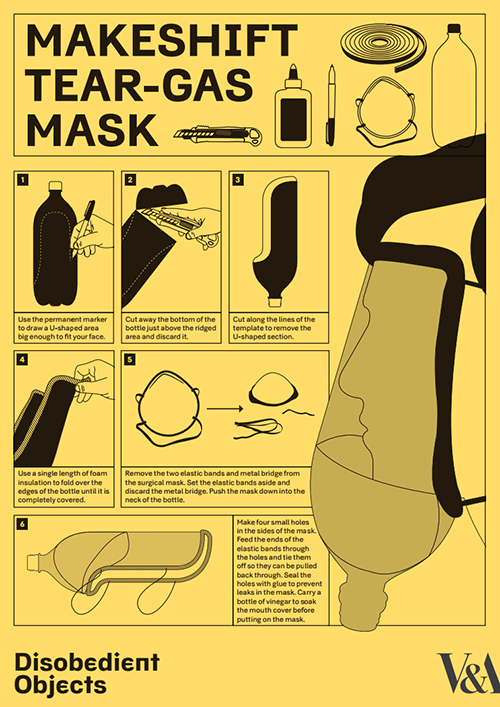 MAKESHIFT TEAR-GAS MASK

1

Use the permanent marker to draw a U-shaped area big enough to fit your face.

2

Cut away the bottom of the bottle just above the ridged area and discard it.

3

Cut along the lines of the template to remove the U-shaped section.

4

Use a single length of foam insulation to fold over the edges of the bottle until it is completely covered.

5

Remove the two elastic bands and metal bridge from the surgical mask. Set the elastic bands aside and discard the metal bridge. Push the mask down into the neck of the bottle.

6

Make four small holes in the sides of the mask. Feed the ends of the elastic bands through the holes and tie them off so they can be pulled back through. Seal the holes with glue to prevent leaks in the mask. Carry a bottle of vinegar to soak the mouth cover before putting on the mask.

Disobedient Objects

V&A