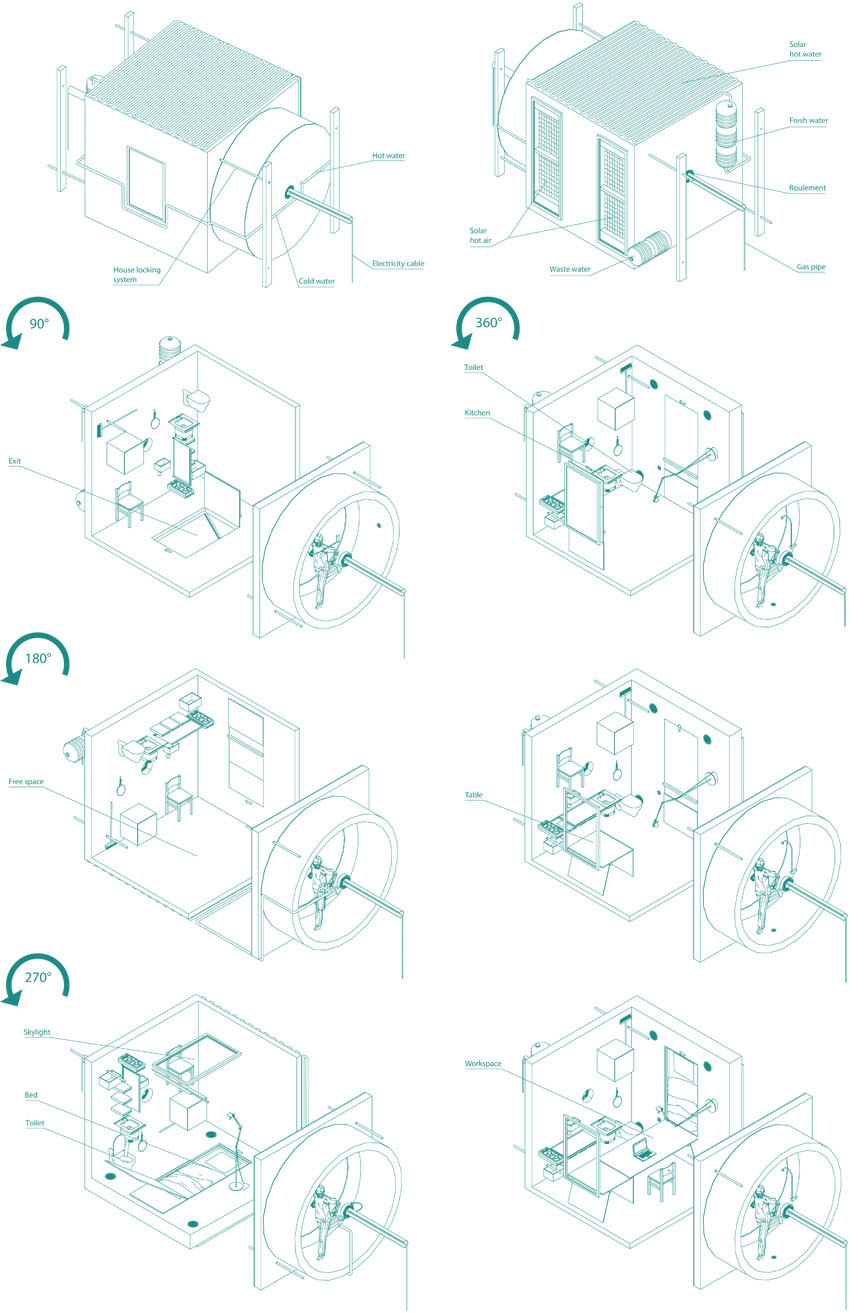 Hot water

House locking system

Cold water

Electricity cable

Solar hot water

Fresh water

Roulement

Solar hot air

Waste water

Gas pipe

90°

Exit

360°

Toilet

Kitchen

180°

Free space

Table

270°

Skylight

Bed

Toilet

Workspace