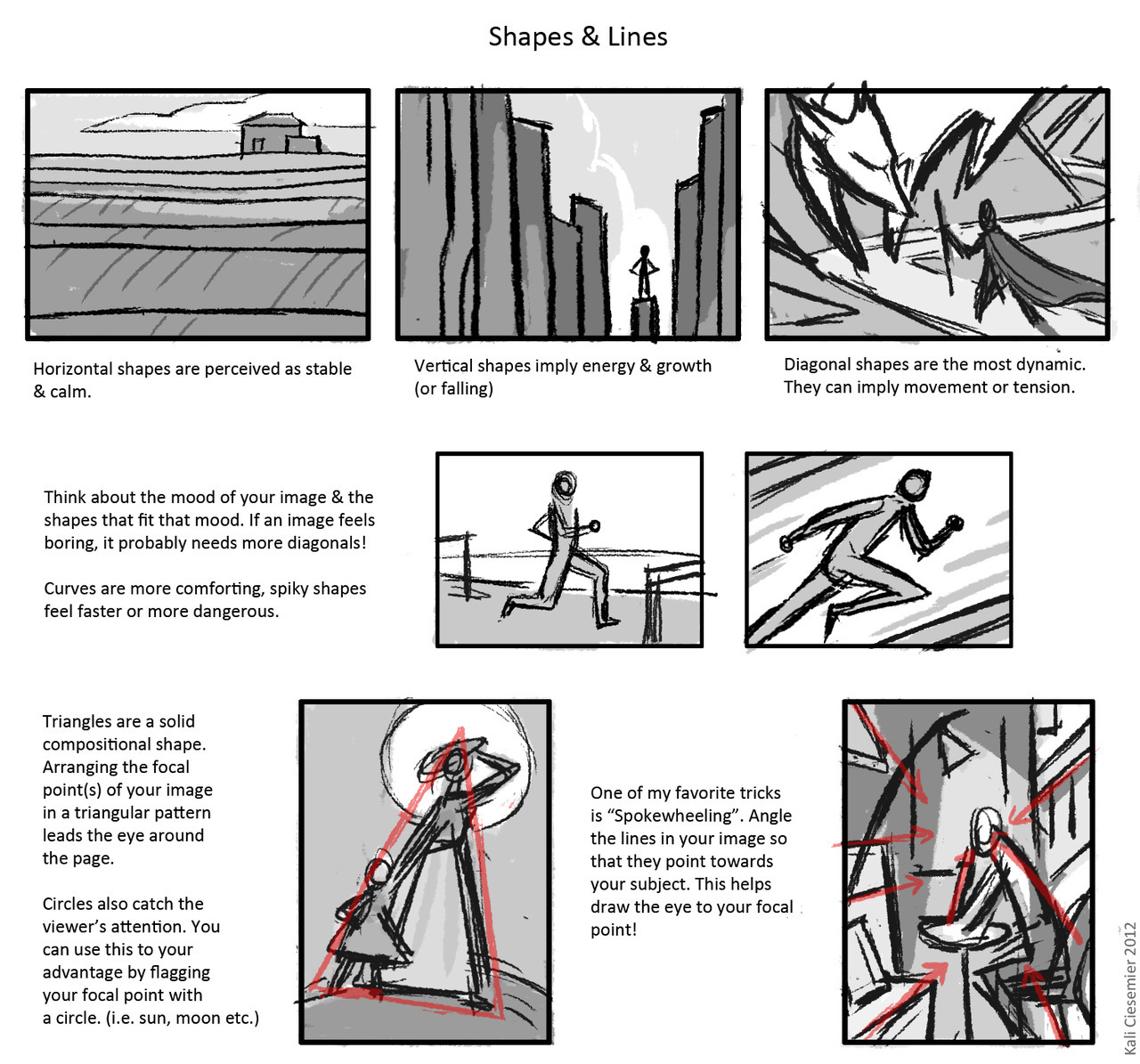 Shapes & Lines

Horizontal shapes are perceived as stable & calm.

Vertical shapes imply energy & growth (or falling)

Diagonal shapes are the most dynamic. They can imply movement or tension.

Think about the mood of your image & the shapes that fit that mood. If an image feels boring, it probably needs more diagonals!

Curves are more comforting, spiky shapes feel faster or more dangerous.

Triangles are a solid compositional shape. Arranging the focal point(s) of your image in a triangular pattern leads the eye around the page.

Circles also catch the viewer's attention. You can use this to your advantage by flagging your focal point with a circle. (i.e. sun, moon etc.)

One of my favorite tricks is "Spokewheeling". Angle the lines in your image so that they point towards your subject. This helps draw the eye to your focal point!

Kali Ciesemier 2012