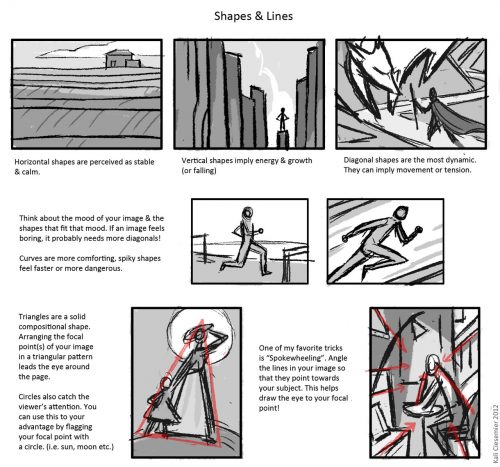 Shapes & Lines

Horizontal shapes are perceived as stable & calm.

Vertical shapes imply energy & growth (or falling)

Diagonal shapes are the most dynamic. They can imply movement or tension.

Think about the mood of your image & the shapes that fit that mood. If an image feels boring, it probably needs more diagonals!

Curves are more comforting, spiky shapes feel faster or more dangerous.

Triangles are a solid compositional shape. Arranging the focal point(s) of your image in a triangular pattern leads the eye around the page.

Circles also catch the viewer's attention. You can use this to your advantage by flagging your focal point with a circle. (i.e. sun, moon etc.)

One of my favorite tricks is "Spokewheeling". Angle the lines in your image so that they point towards your subject. This helps draw the eye to your focal point!

Kali Ciesemier 2012