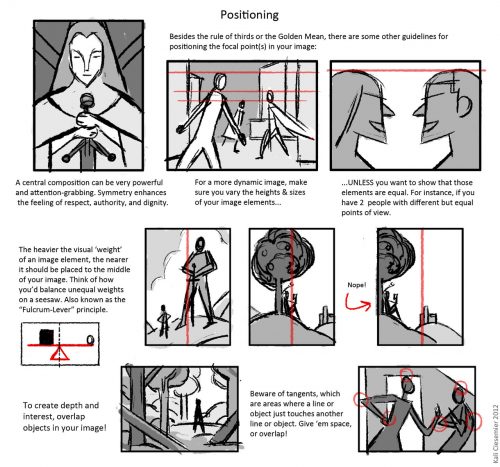 Positioning

Besides the rule of thirds or the Golden Mean, there are some other guidelines for positioning the focal point(s) in your image:

A central composition can be very powerful and attention-grabbing. Symmetry enhances the feeling of respect, authority, and dignity.

For a more dynamic image, make sure you vary the heights & sizes of your image elements...

...UNLESS you want to show that those elements are equal. For instance, if you have 2 people with different but equal points of view.

The heavier the visual 'weight' of an image element, the nearer it should be placed to the middle of your image. Think of how you'd balance unequal weights on a seesaw. Also known as the "Fulcrum-Lever" principle.

Nope!

To create depth and interest, overlap objects in your image!

Beware of tangents, which are areas where a line or object just touches another line or object. Give 'em space, or overlap!

Kali Ciesemier 2012