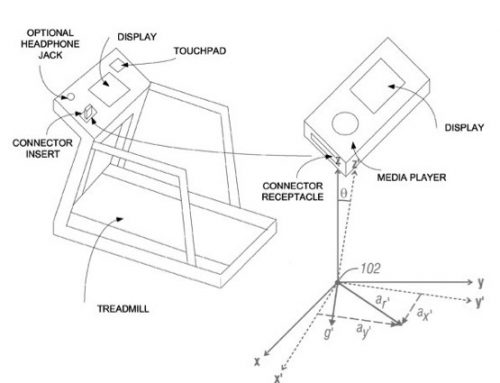 OPTIONAL HEADPHONE JACK

DISPLAY

TOUCHPAD

CONNECTOR INSERT

TREADMILL

DISPLAY

MEDIA PLAYER

CONNECTOR RECEPTACLE

z

z'

$\theta$

102

y

y'

$a_{r'}$

$a_{x'}$

$a_{y'}$

g'

x

x'